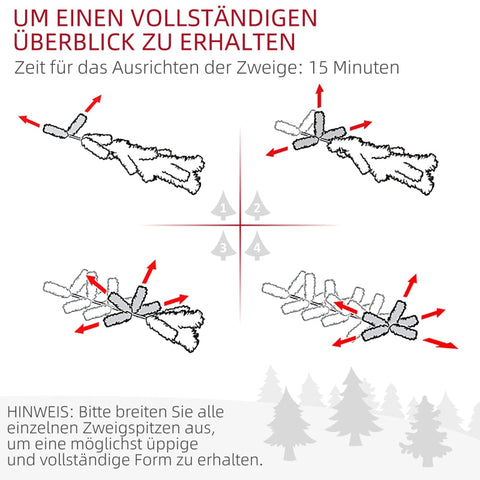 UM EINEN VOLLSTÄNDIGEN ÜBERBLICK ZU ERHALTEN

Zeit für das Ausrichten der Zweige: 15 Minuten

1 2 3 4

HINWEIS: Bitte breiten Sie alle einzelnen Zweigspitzen aus, um eine möglichst üppige und vollständige Form zu erhalten.