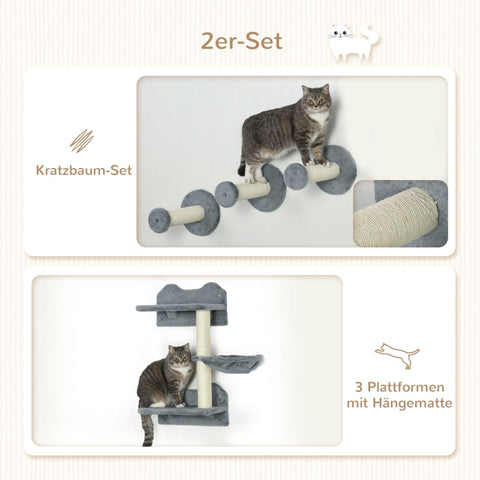 2er-Set

Kratzbaum-Set

3 Plattformen mit Hängematte