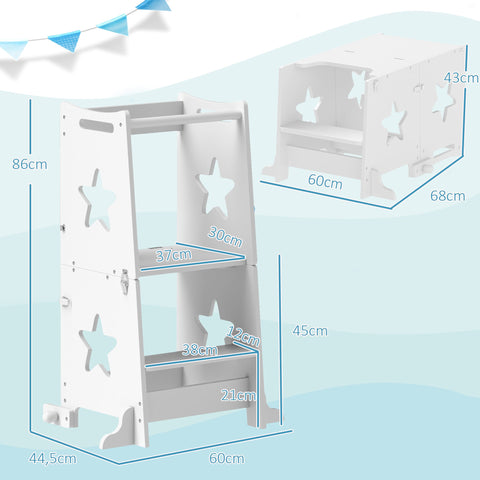 43cm

60cm

68cm

86cm

30cm

37cm

45cm

12cm

38cm

21cm

44,5cm

60cm