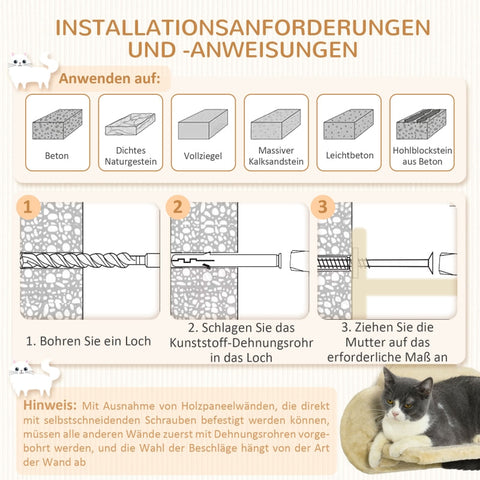 INSTALLATIONSANFORDERUNGEN UND -ANWEISUNGEN

Anwenden auf:

Beton

Dichtes Naturgestein

Vollziegel

Massiver Kalksandstein

Leichtbeton

Hohlblockstein aus Beton

1

2

3

1. Bohren Sie ein Loch

2. Schlagen Sie das Kunststoff-Dehnungsrohr in das Loch

3. Ziehen Sie die Mutter auf das erforderliche Maß an

Hinweis: Mit Ausnahme von Holzpaneelwänden, die direkt mit selbstschneidenden Schrauben befestigt werden können, müssen alle anderen Wände zuerst mit Dehnungsrohren vorgebohrt werden, und die Wahl der Beschläge hängt von der Art der Wand ab