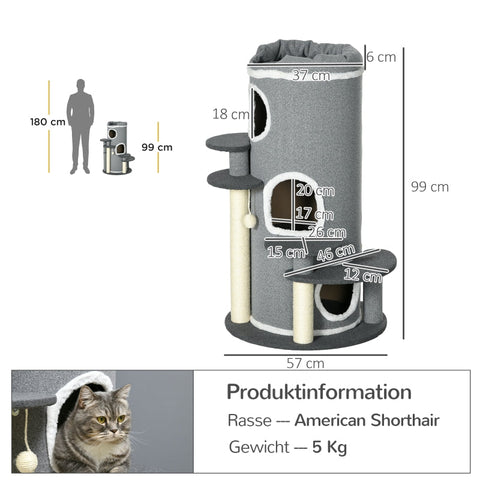 180 cm

99 cm

6 cm

37 cm

18 cm

20 cm

17 cm

26 cm

15 cm

46 cm

12 cm

99 cm

57 cm

Produktinformation

Rasse — American Shorthair

Gewicht — 5 Kg