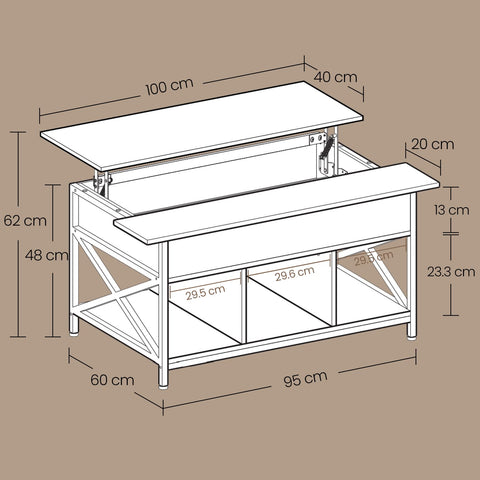 100 cm
40 cm
20 cm
62 cm
48 cm
13 cm
23.3 cm
29.5 cm
29.6 cm
29.5 cm
60 cm
95 cm