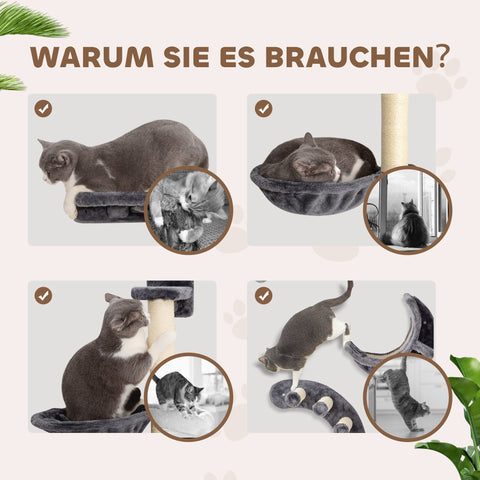 WARUM SIE ES BRAUCHEN?