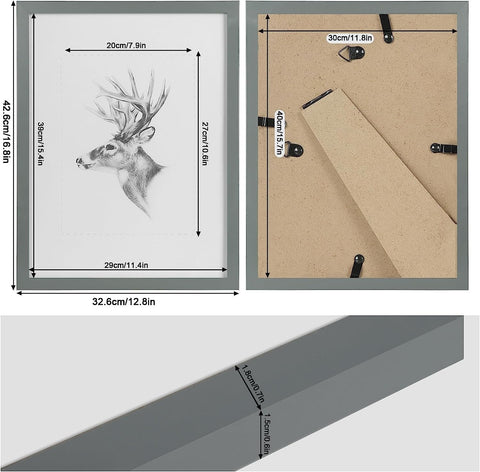 42.6cm/16.8in

20cm/7.9in

39cm/15.4in

27cm/10.6in

29cm/11.4in

32.6cm/12.8in

30cm/11.8in

40cm/15.7in

1.8cm/0.7in

1.5cm/0.6in