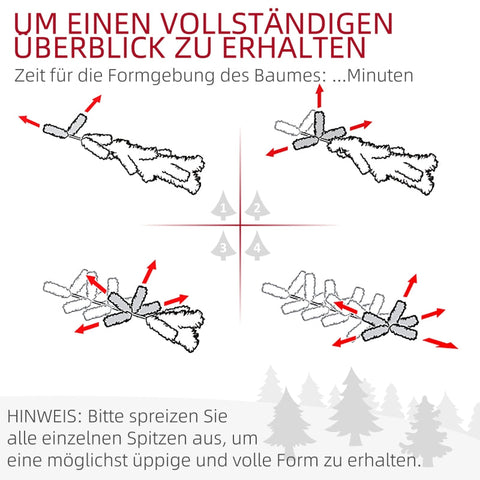 UM EINEN VOLLSTÄNDIGEN ÜBERBLICK ZU ERHALTEN
Zeit für die Formgebung des Baumes: ...Minuten

1
2
3
4

HINWEIS: Bitte spreizen Sie alle einzelnen Spitzen aus, um eine möglichst üppige und volle Form zu erhalten.