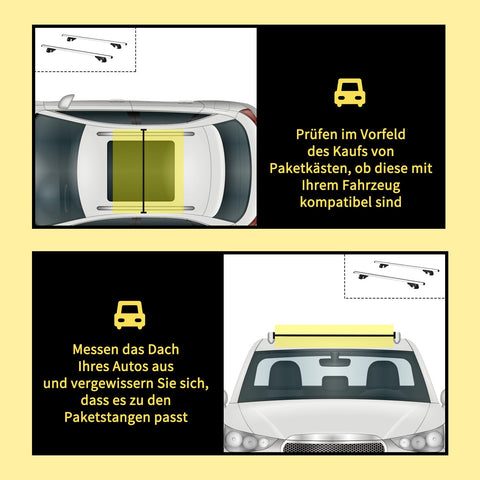 Prüfen im Vorfeld des Kaufs von Paketkästen, ob diese mit Ihrem Fahrzeug kompatibel sind

Messen das Dach Ihres Autos aus und vergewissern Sie sich, dass es zu den Paketstangen passt