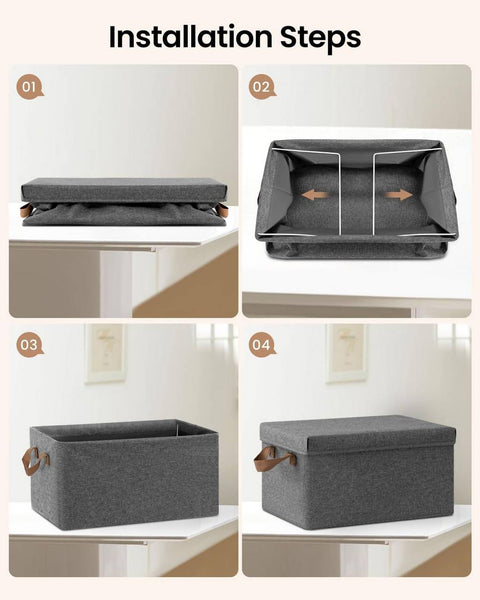 Installation Steps

01

02

03

04