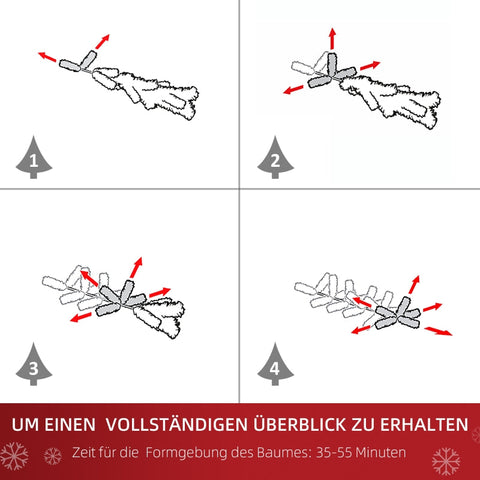 1

2

3

4

UM EINEN VOLLSTÄNDIGEN ÜBERBLICK ZU ERHALTEN

Zeit für die Formgebung des Baumes: 35-55 Minuten