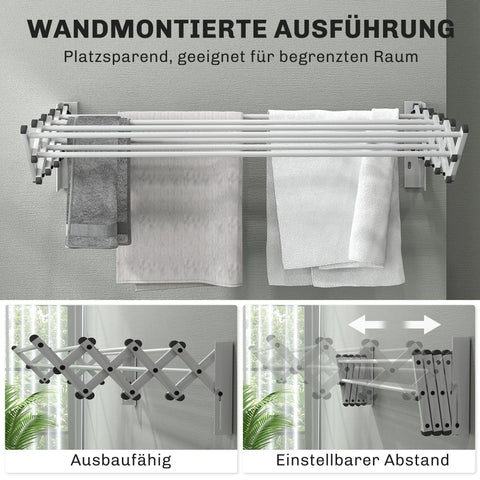 WANDMONTIERTE AUSFÜHRUNG
Platzsparend, geeignet für begrenzten Raum

Ausbaufähig

Einstellbarer Abstand