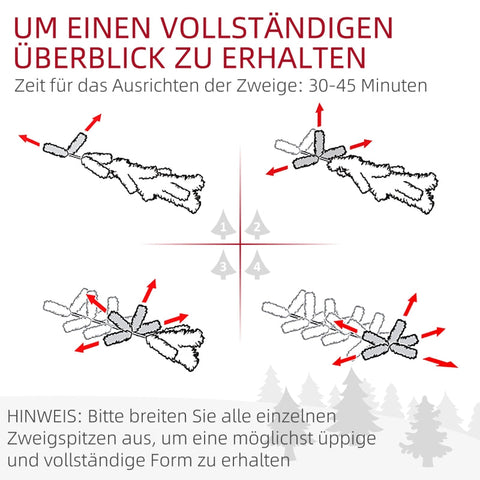 UM EINEN VOLLSTÄNDIGEN ÜBERBLICK ZU ERHALTEN

Zeit für das Ausrichten der Zweige: 30-45 Minuten

1 2 3 4

HINWEIS: Bitte breiten Sie alle einzelnen Zweigspitzen aus, um eine möglichst üppige und vollständige Form zu erhalten