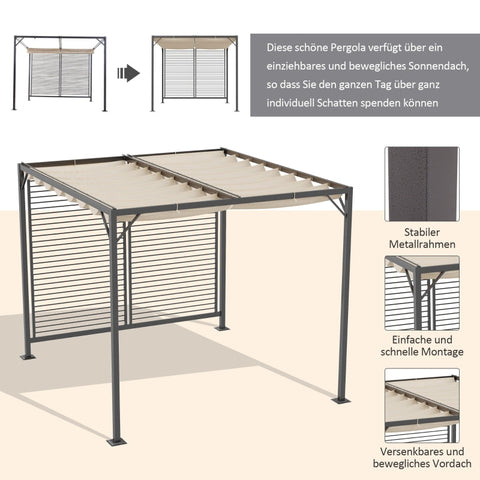 Diese schöne Pergola verfügt über ein einziehbares und bewegliches Sonnendach, so dass Sie den ganzen Tag über ganz individuell Schatten spenden können

Stabiler Metallrahmen

Einfache und schnelle Montage

Versenkbares und bewegliches Vordach