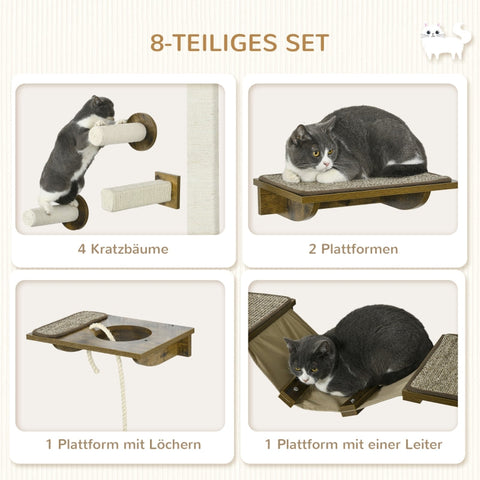 8-TEILIGES SET

4 Kratzbäume

2 Plattformen

1 Plattform mit Löchern

1 Plattform mit einer Leiter