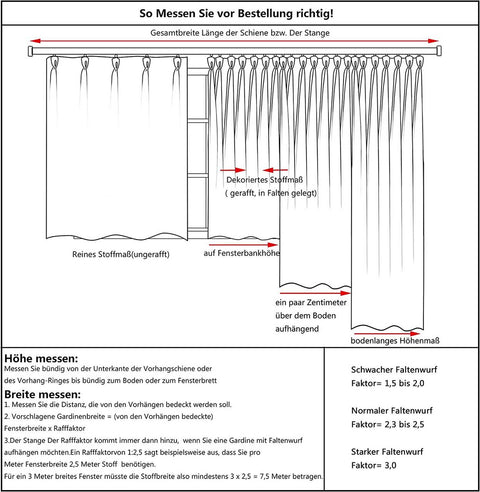 So Messen Sie vor Bestellung richtig!

Gesamtbreite Länge der Schiene bzw. Der Stange

Dekoriertes Stoffmaß
( gerafft, in Falten gelegt)

Reines Stoffmaß(ungerafft)

auf Fensterbankhöhe

ein paar Zentimeter
über dem Boden
aufhängend

bodenlanges Höhenmaß

Höhe messen:
Messen Sie bündig von der Unterkante der Vorhangschiene oder des Vorhang-Ringes bis bündig zum Boden oder zum Fensterbrett

Breite messen:
1. Messen Sie die Distanz, die von den Vorhängen bedeckt werden soll.
2. Vorschlagene Gardinenbreite = (von den Vorhängen bedeckte) Fensterbreite x Rafffaktor
3.Der Stange Der Rafffaktor kommt immer dann hinzu, wenn Sie eine Gardine mit Faltenwurf aufhängen möchten.Ein Rafffaktorvon 1:2,5 sagt beispielsweise aus, dass Sie pro Meter Fensterbreite 2,5 Meter Stoff benötigen.
Für ein 3 Meter breites Fenster müsste die Stoffbreite also mindestens 3 x 2,5 = 7,5 Meter betragen.

Schwacher Faltenwurf
Faktor= 1,5 bis 2,0

Normaler Faltenwurf
Faktor= 2,3 bis 2,5

Starker Faltenwurf
Faktor= 3,0