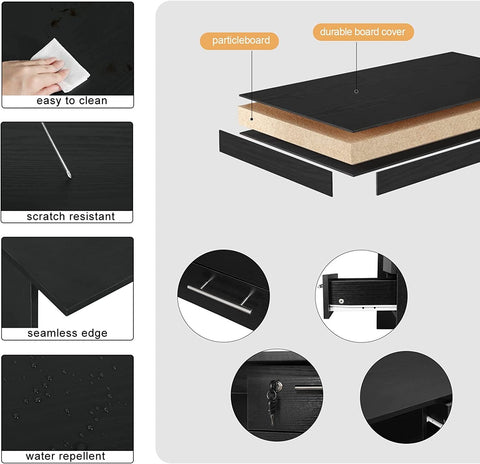 easy to clean

scratch resistant

seamless edge

water repellent

particleboard

durable board cover