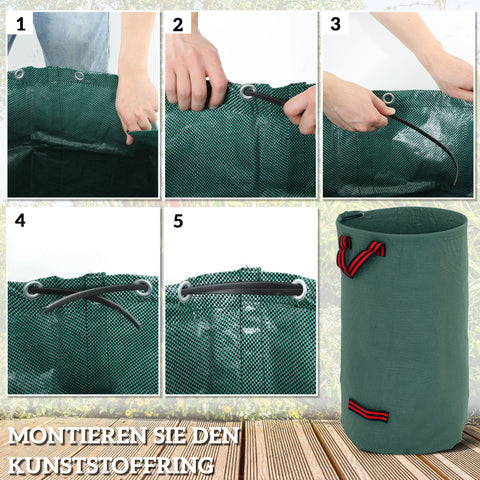 1

2

3

4

5

MONTIEREN SIE DEN KUNSTSTOFFRING