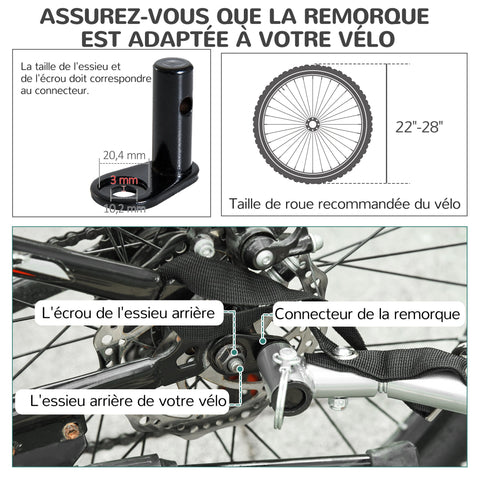 ASSUREZ-VOUS QUE LA REMORQUE EST ADAPTÉE À VOTRE VÉLO

La taille de l'essieu et de l'écrou doit correspondre au connecteur.

20,4 mm

3 mm

10,2 mm

22"-28"

Taille de roue recommandée du vélo

L'écrou de l'essieu arrière

Connecteur de la remorque

L'essieu arrière de votre vélo