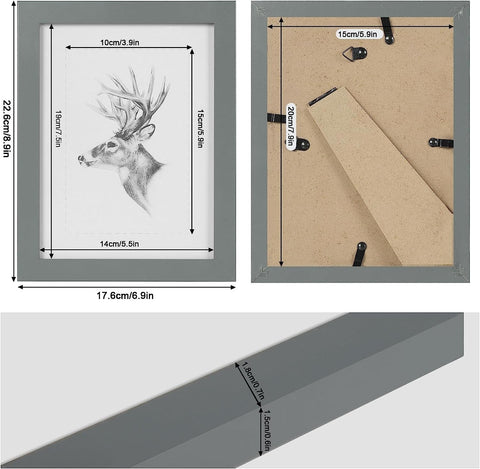 22.6cm/8.9in
10cm/3.9in
19cm/7.5in
15cm/5.9in
14cm/5.5in
17.6cm/6.9in
15cm/5.9in
20cm/7.9in
1.8cm/0.7in
1.5cm/0.6in