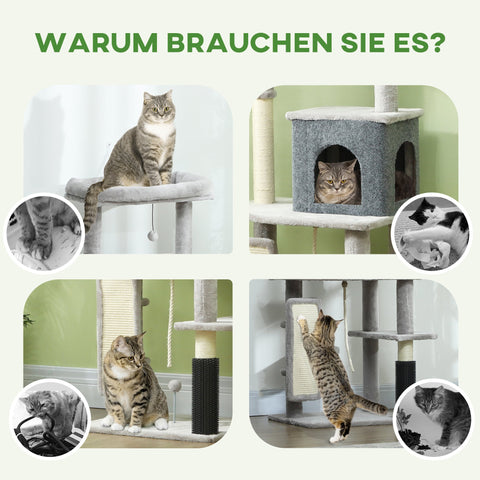 WARUM BRAUCHEN SIE ES?